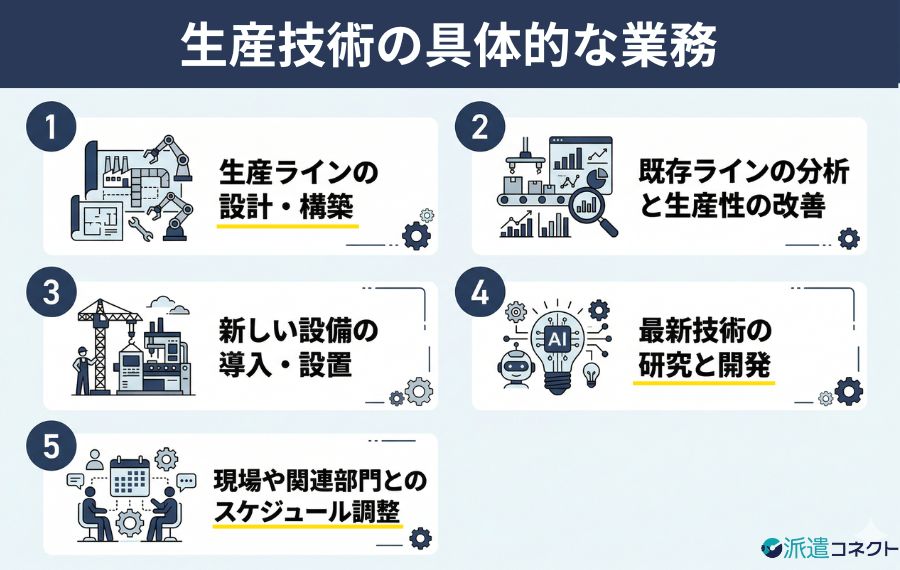 生産技術の具体的な業務

1
生産ラインの設計・構築

2
既存ラインの分析と生産性の改善

3
新しい設備の導入・設置

4
AI
最新技術の研究と開発

5
現場や関連部門とのスケジュール調整

派遣コネクト