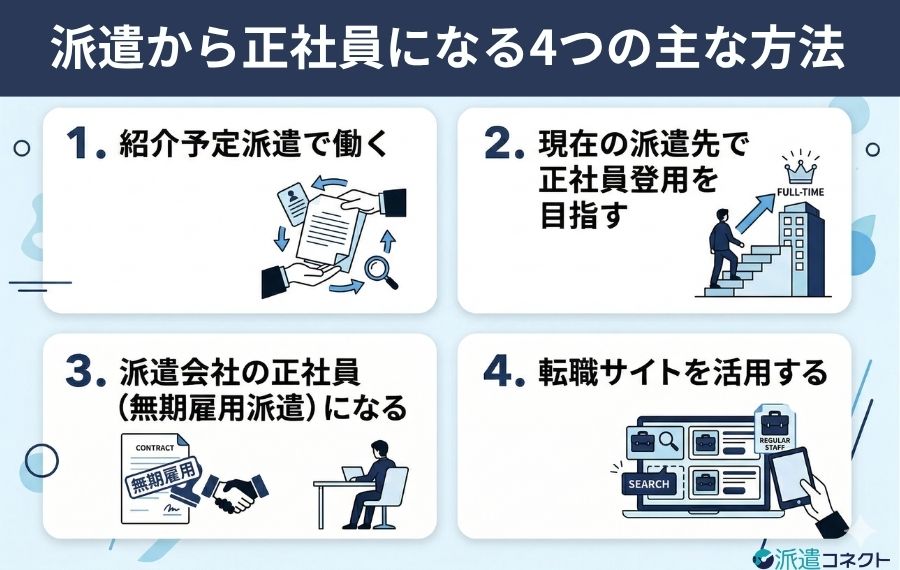 派遣から正社員になる4つの主な方法

1. 紹介予定派遣で働く

2. 現在の派遣先で正社員登用を目指す

FULL-TIME

3. 派遣会社の正社員（無期雇用派遣）になる

CONTRACT

無期雇用

4. 転職サイトを活用する

REGULAR STAFF

SEARCH

派遣コネクト